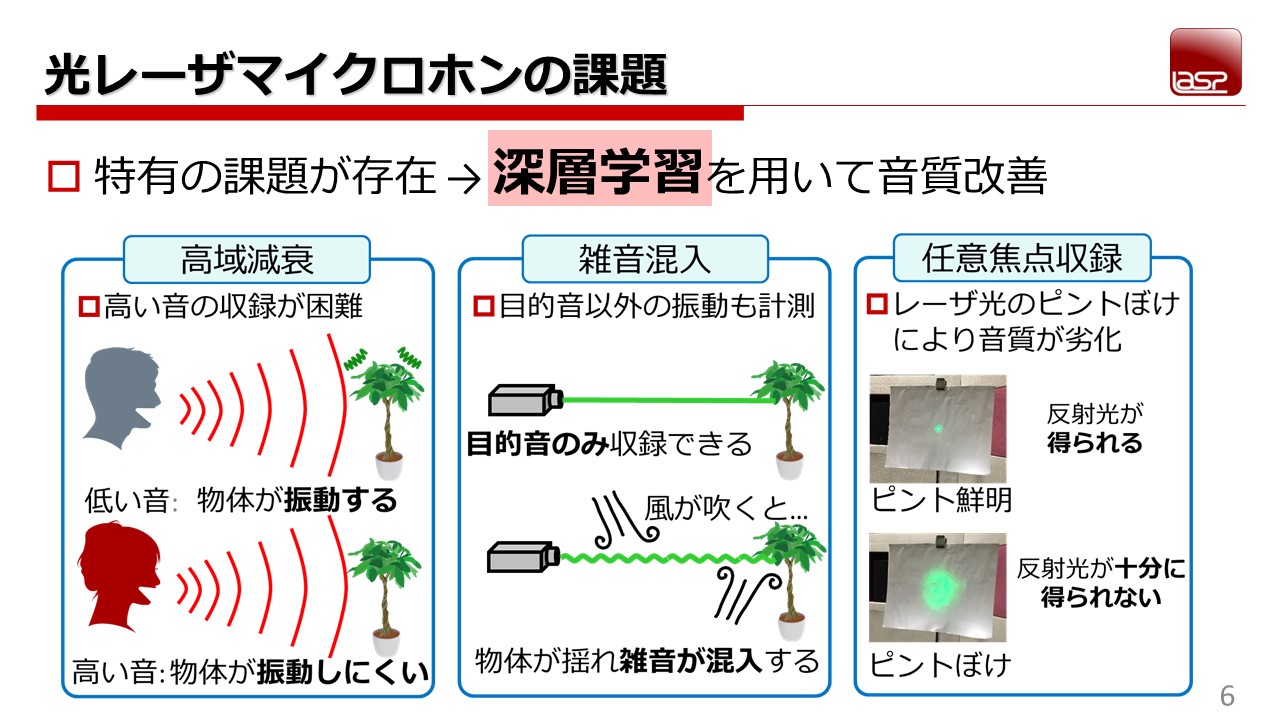 光レーザマイクロホンの課題

lasp

□ 特有の課題が存在 → 深層学習を用いて音質改善

高域減衰

□高い音の収録が困難

低い音: 物体が振動する

高い音: 物体が振動しにくい

雑音混入

□目的音以外の振動も計測

目的音のみ収録できる

風が吹くと…

物体が揺れ雑音が混入する

任意焦点収録

□レーザ光のピントぼけにより音質が劣化

反射光が得られる

ピント鮮明

反射光が十分に得られない

ピントぼけ

6